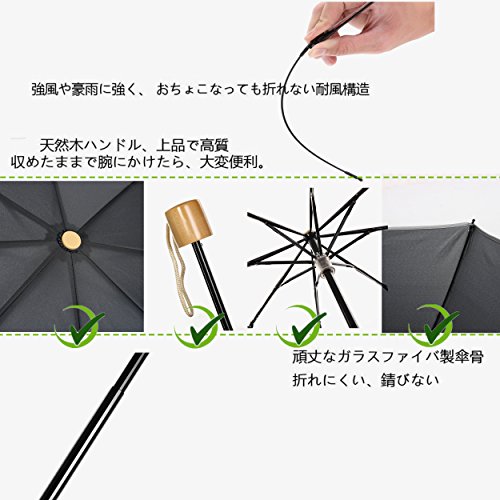 強風や豪雨に強く、 おちょこなっても折れない耐風構造

天然木ハンドル、上品で高質
収めたままで腕にかけたら、大変便利。

頑丈なガラスファイバ製傘骨
折れにくい、錆びない