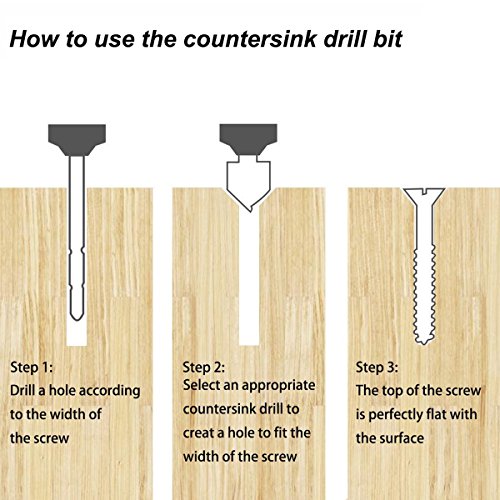 How to use the countersink drill bit

Step 1:
Drill a hole according to the width of the screw

Step 2:
Select an appropriate countersink drill to creat a hole to fit the width of the screw

Step 3:
The top of the screw is perfectly flat with the surface