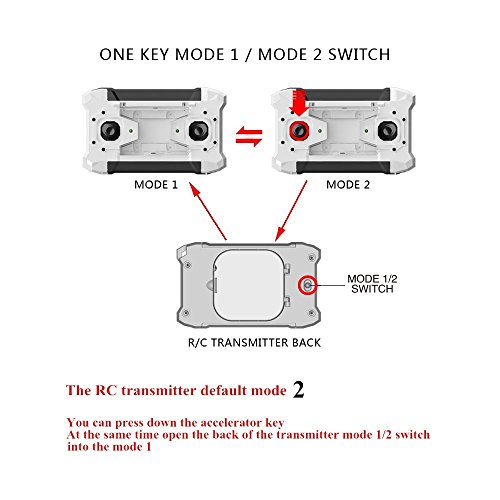 ONE KEY MODE 1 / MODE 2 SWITCH

MODE 1

MODE 2

MODE 1/2 SWITCH

R/C TRANSMITTER BACK

The RC transmitter default mode 2

You can press down the accelerator key
At the same time open the back of the transmitter mode 1/2 switch into the mode 1