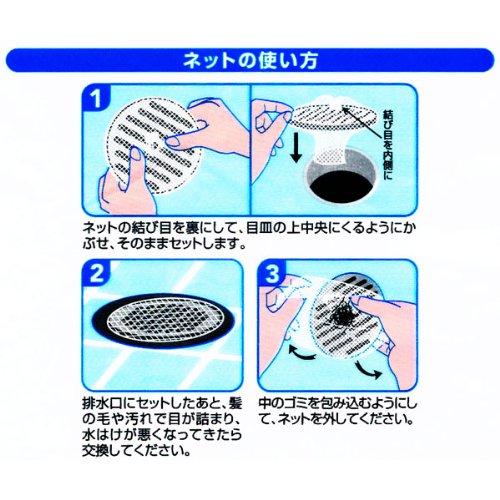 ネットの使い方

1

結び目を内側に

ネットの結び目を裏にして、目皿の上中央にくるようにかぶせ、そのままセットします。

2

排水口にセットしたあと、髪の毛や汚れで目が詰まり、水はけが悪くなってきたら交換してください。

3

中のゴミを包み込むようにして、ネットを外してください。