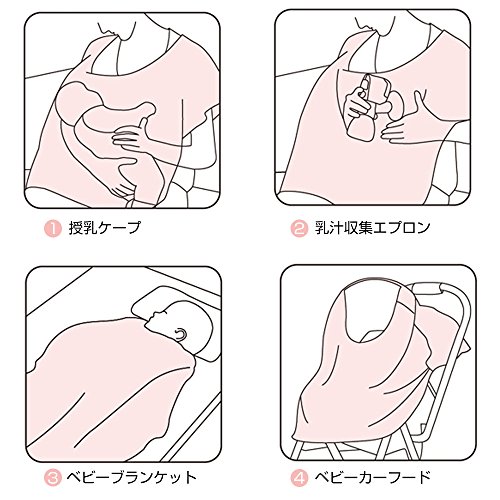 1 授乳ケープ

2 乳汁収集エプロン

3 ベビーブランケット

4 ベビーカーフード