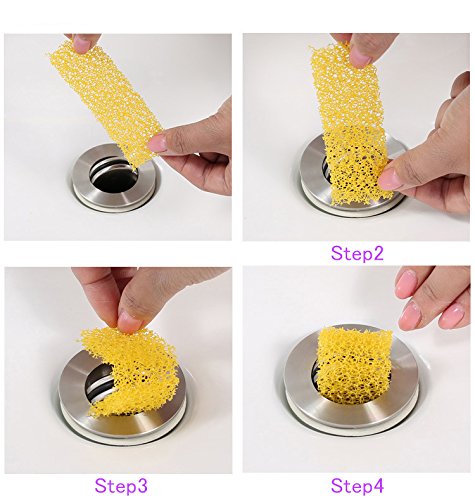 Step2

Step3

Step4