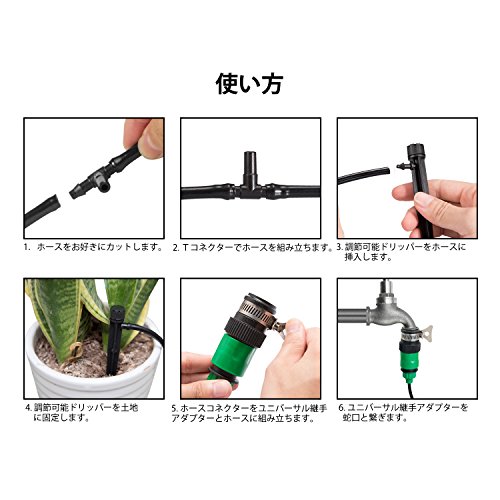 使い方

1. ホースをお好きにカットします。

2. Tコネクターでホースを組み立ちます。

3. 調節可能ドリッパーをホースに挿入します。

4. 調節可能ドリッパーを土地に固定します。

5. ホースコネクターをユニバーサル継手アダプターとホースに組み立ちます。

6. ユニバーサル継手アダプターを蛇口と繋ぎます。