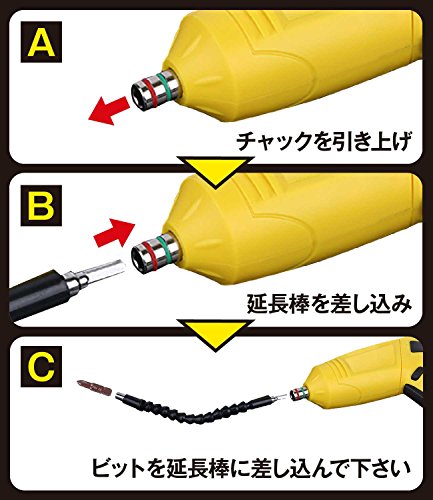 A

チャックを引き上げ

B

延長棒を差し込み

C

ビットを延長棒に差し込んで下さい