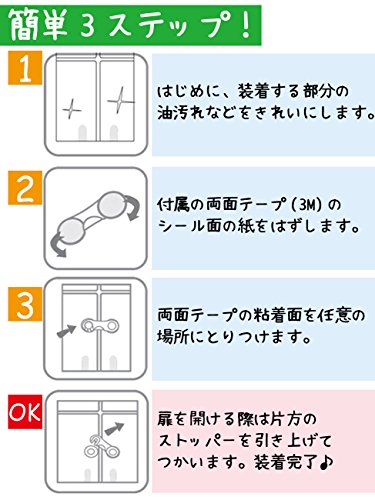 簡単３ステップ！

1

はじめに、装着する部分の油汚れなどをきれいにします。

2

付属の両面テープ（3M）のシール面の紙をはずします。

3

両面テープの粘着面を任意の場所にとりつけます。

OK

扉を開ける際は片方のストッパーを引き上げてつかいます。装着完了♪