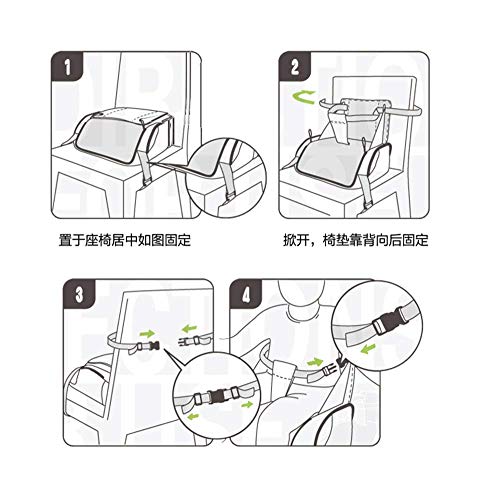 1

2

置于座椅居中如图固定

掀开，椅垫靠背向后固定

3

4