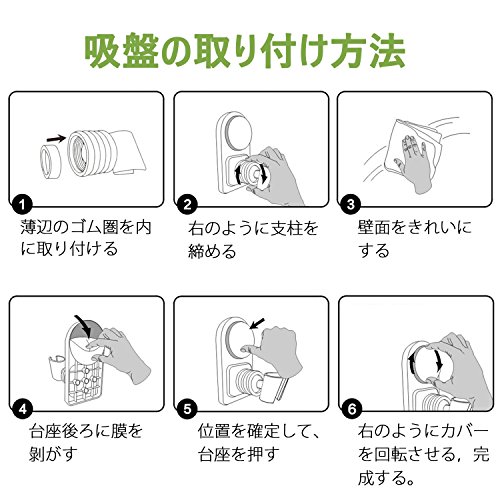 吸盤の取り付け方法

1
薄辺のゴム圏を内に取り付ける

2
右のように支柱を締める

3
壁面をきれいにする

4
台座後ろに膜を剝がす

5
位置を確定して、台座を押す

6
右のようにカバーを回転させる，完成する。