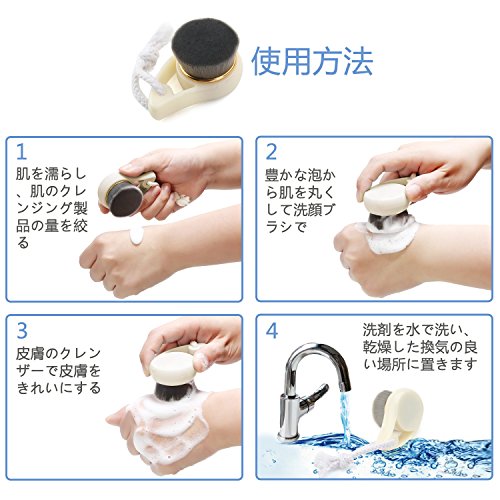 使用方法

1
肌を濡らし、肌のクレンジング製品の量を絞る

2
豊かな泡から肌を丸くして洗顔ブラシで

3
皮膚のクレンザーで皮膚をきれいにする

4
洗剤を水で洗い、乾燥した換気の良い場所に置きます