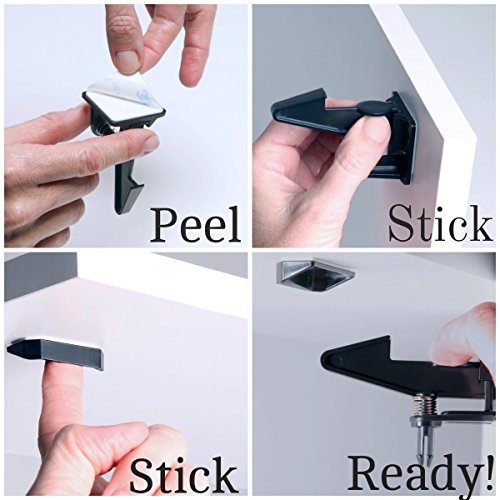 Peel

Stick

Stick

Ready!