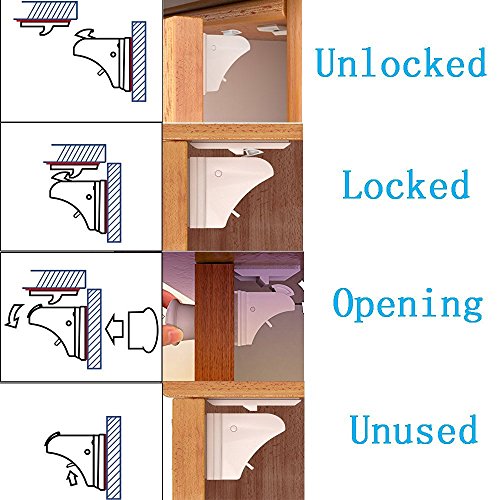 Unlocked

Locked

Opening

Unused