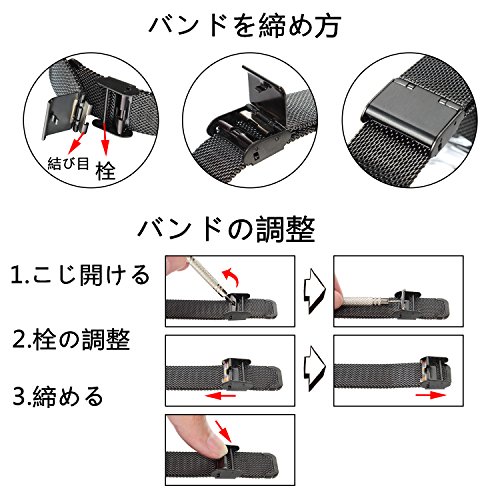 バンドを締め方

結び目

栓

バンドの調整

1.こじ開ける

2.栓の調整

3.締める