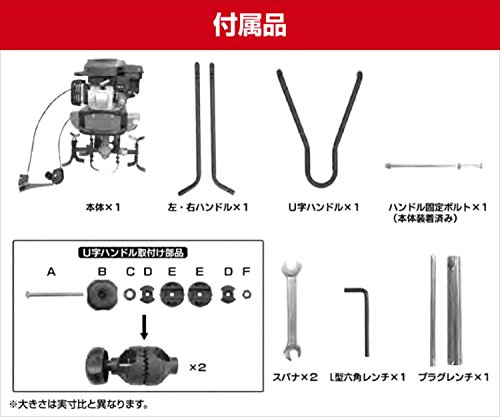 付属品

本体×1

左・右ハンドル×1

U字ハンドル×1

ハンドル固定ボルト×1
（本体装着済み）

U字ハンドル取付け部品

A B C D E E D F

×2

スパナ×2

L型六角レンチ×1

プラグレンチ×1

※大きさは実寸比と異なります。