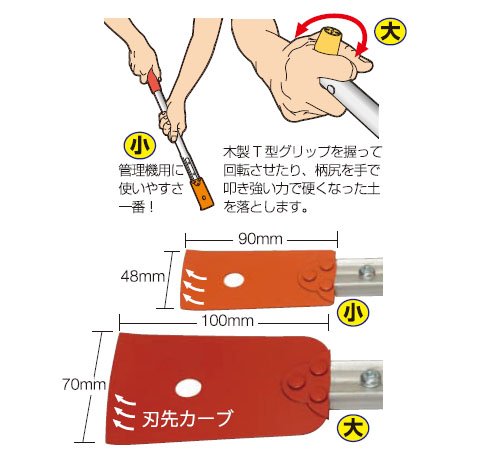 大

小

管理機用に使いやすさ一番！

木製T型グリップを握って回転させたり、柄尻を手で叩き強い力で硬くなった土を落とします。

90mm

48mm

小

100mm

70mm

刃先カーブ

大