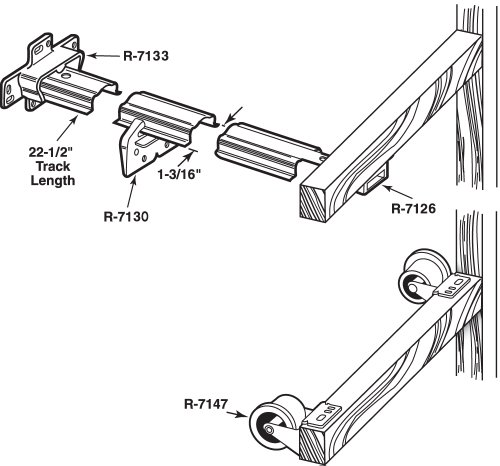 R-7133

22-1/2"
Track
Length

1-3/16"

R-7130

R-7126

R-7147