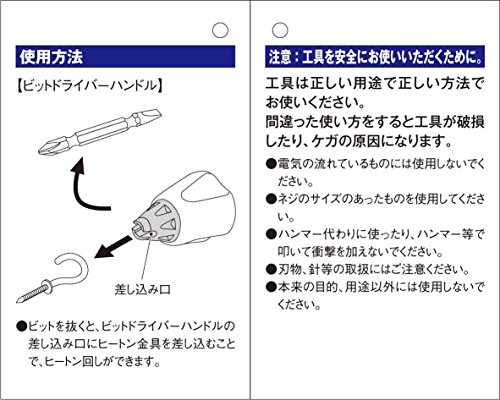 使用方法

【ビットドライバーハンドル】

差し込み口

●ビットを抜くと、ビットドライバーハンドルの差し込み口にヒートン金具を差し込むことで、ヒートン回しができます。

注意：工具を安全にお使いいただくために。

工具は正しい用途で正しい方法でお使いください。
間違った使い方をすると工具が破損したり、ケガの原因になります。

●電気の流れているものには使用しないでください。
●ネジのサイズのあったものを使用してください。
●ハンマー代わりに使ったり、ハンマー等で叩いて衝撃を加えないでください。
●刃物、針等の取扱にはご注意ください。
●本来の目的、用途以外には使用しないでください。