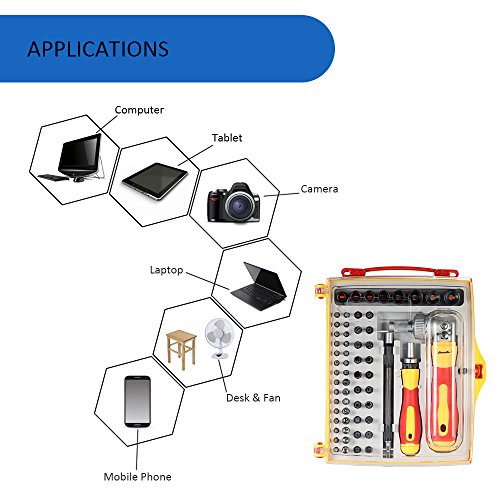 APPLICATIONS

Computer

Tablet

Camera

Laptop

Desk & Fan

Mobile Phone