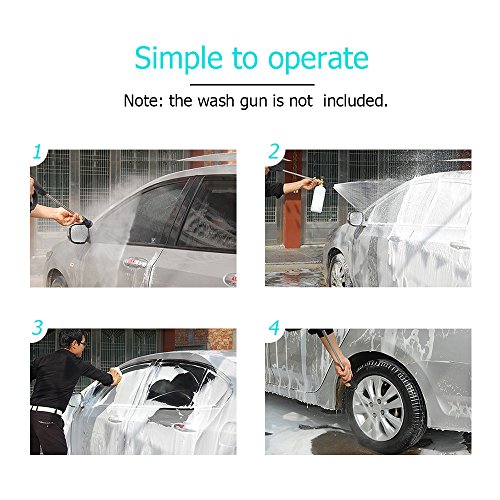 Simple to operate

Note: the wash gun is not included.

1

2

3

4