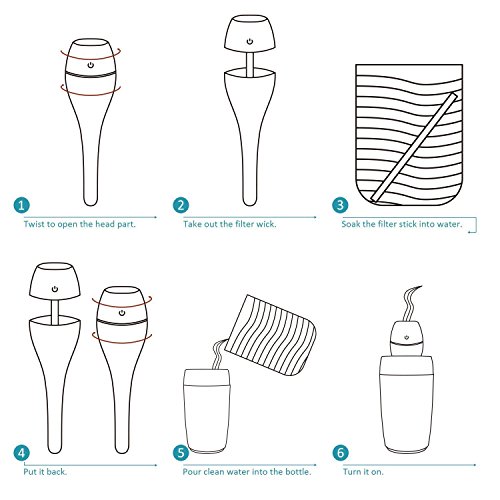 1
Twist to open the head part.

2
Take out the filter wick.

3
Soak the filter stick into water.

4
Put it back.

5
Pour clean water into the bottle.

6
Turn it on.