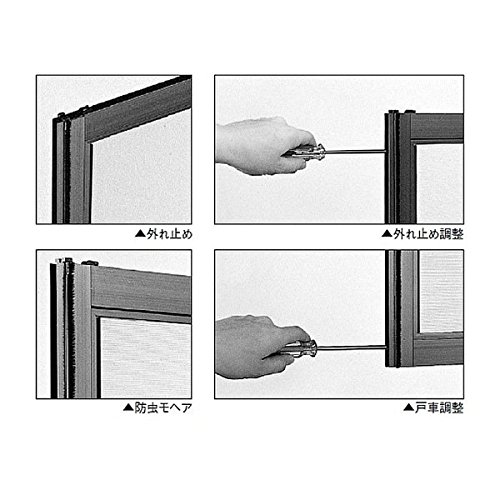 ▲外れ止め

▲外れ止め調整

▲防虫モヘア

▲戸車調整