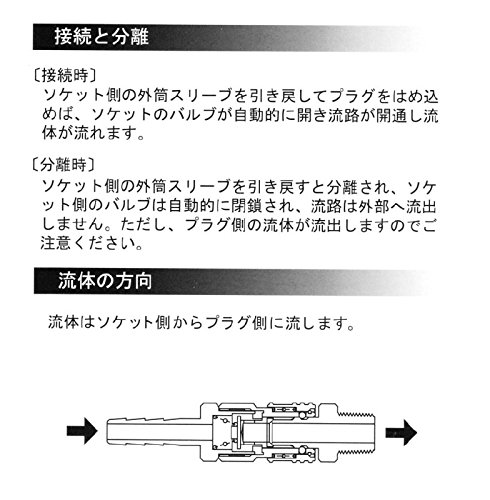 接続と分離

〔接続時〕
ソケット側の外筒スリーブを引き戻してプラグをはめ込めば、ソケットのバルブが自動的に開き流路が開通し流体が流れます。

〔分離時〕
ソケット側の外筒スリーブを引き戻すと分離され、ソケット側のバルブは自動的に閉鎖され、流路は外部へ流出しません。ただし、プラグ側の流体が流出しますのでご注意ください。

流体の方向

流体はソケット側からプラグ側に流します。