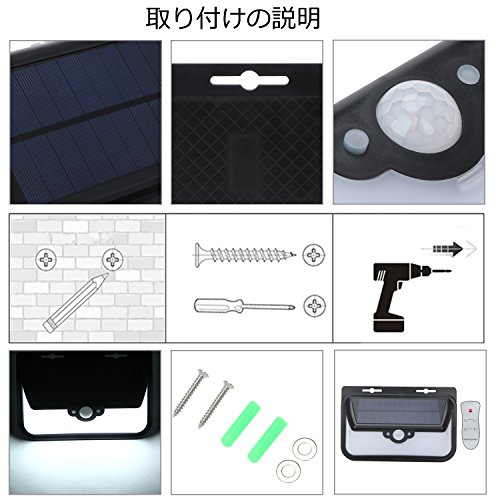 取り付けの説明