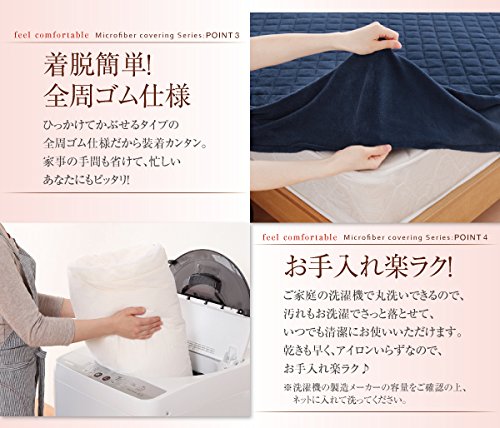 feel comfortable Microfiber covering Series:POINT 3

着脱簡単!
全周ゴム仕様

ひっかけてかぶせるタイプの全周ゴム仕様だから装着カンタン。家事の手間も省けて、忙しいあなたにもピッタリ!

feel comfortable Microfiber covering Series:POINT 4

お手入れ楽ラク!

ご家庭の洗濯機で丸洗いできるので、汚れもお洗濯でさっと落とせて、いつでも清潔にお使いいただけます。乾きも早く、アイロンいらずなので、お手入れ楽ラク♪

※洗濯機の製造メーカーの容量をご確認の上、ネットに入れて洗ってください。