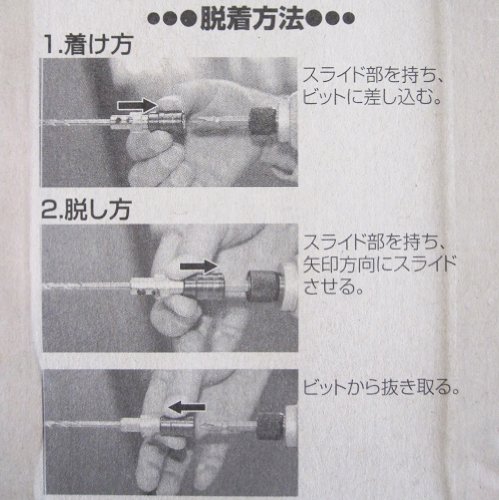 ●●●脱着方法●●●

1.着け方

スライド部を持ち、ビットに差し込む。

2.脱し方

スライド部を持ち、矢印方向にスライドさせる。

ビットから抜き取る。