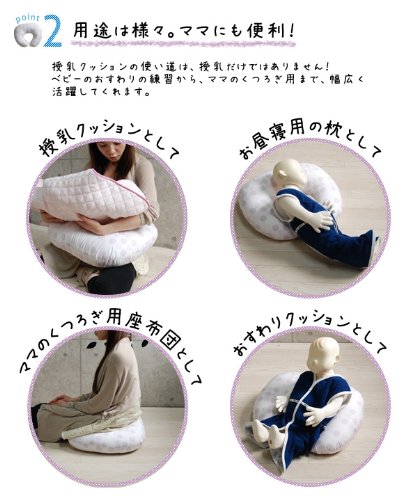 point 2 用途は様々。ママにも便利！

授乳クッションの使い道は、授乳だけではありません！ベビーのおすわりの練習から、ママのくつろぎ用まで、幅広く活躍してくれます。

授乳クッションとして

お昼寝用の枕として

ママのくつろぎ用座布団として

おすわりクッションとして