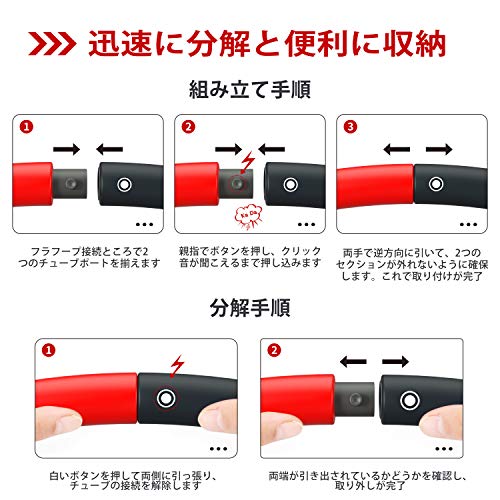 迅速に分解と便利に収納

組み立て手順

1

フラフープ接続ところで2つのチューブポートを揃えます

2

Ka Da

親指でボタンを押し、クリック音が聞こえるまで押し込みます

3

両手で逆方向に引いて、2つのセクションが外れないように確保します。これで取り付けが完了

分解手順

1

白いボタンを押して両側に引っ張り、チューブの接続を解除します

2

両端が引き出されているかどうかを確認し、取り外しが完了