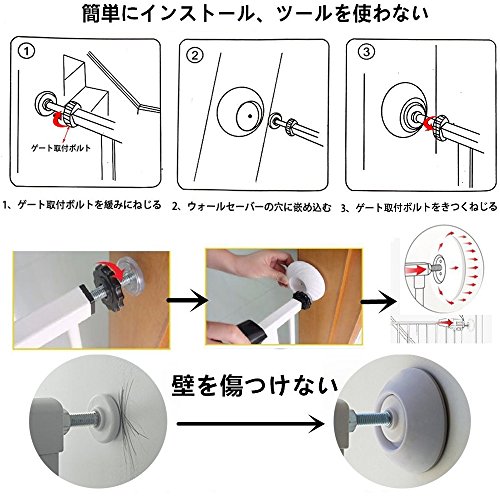 簡単にインストール、ツールを使わない

①

ゲート取付ボルト

②

③

1、ゲート取付ボルトを緩みにねじる

2、ウォールセーバーの穴に嵌め込む

3、ゲート取付ボルトをきつくねじる

壁を傷つけない