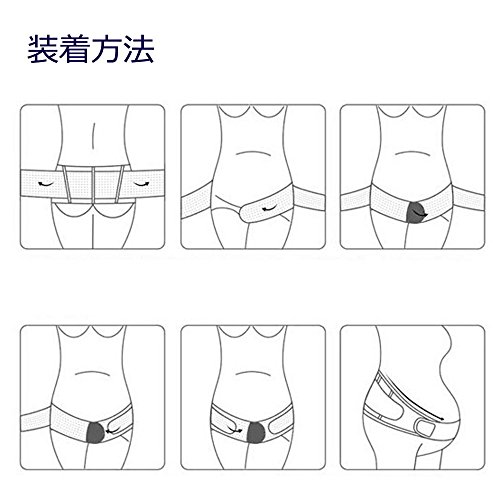 装着方法