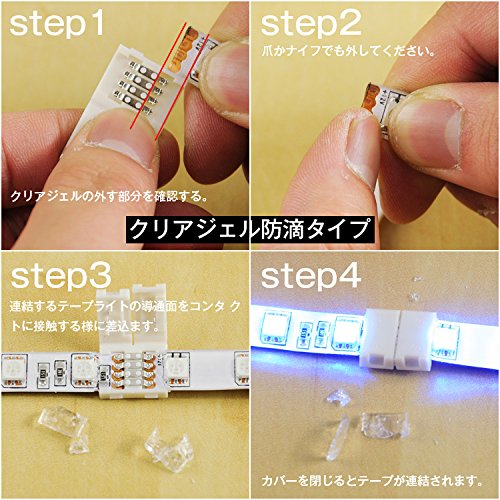 step1

クリアジェルの外す部分を確認する。

step2

爪かナイフでも外してください。

クリアジェル防滴タイプ

step3

連結するテープライトの導通面をコンタ クトに接触する様に差込ます。

step4

カバーを閉じるとテープが連結されます。