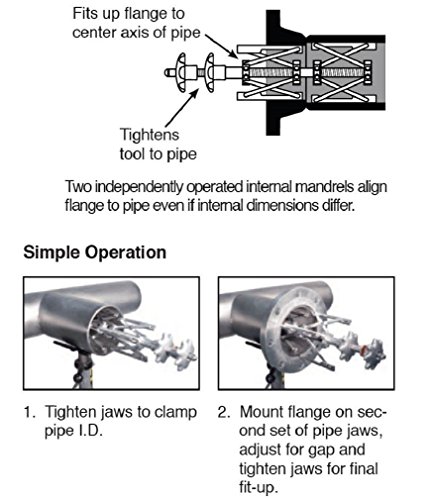 Fits up flange to center axis of pipe

Tightens tool to pipe

Two independently operated internal mandrels align flange to pipe even if internal dimensions differ.

Simple Operation

1. Tighten jaws to clamp pipe I.D.

2. Mount flange on second set of pipe jaws, adjust for gap and tighten jaws for final fit-up.