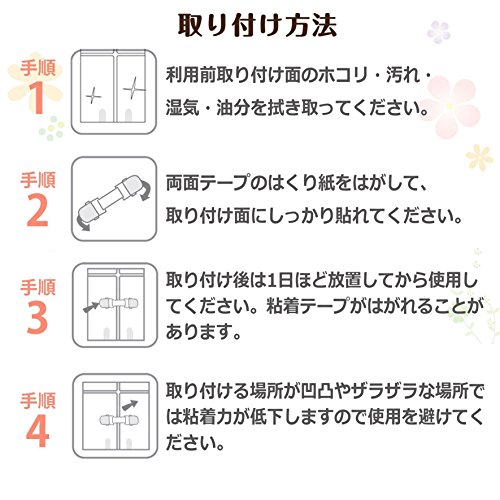 取り付け方法

手順
1
利用前取り付け面のホコリ・汚れ・湿気・油分を拭き取ってください。

手順
2
両面テープのはくり紙をはがして、取り付け面にしっかり貼れてください。

手順
3
取り付け後は1日ほど放置してから使用してください。粘着テープがはがれることがあります。

手順
4
取り付ける場所が凹凸やザラザラな場所では粘着力が低下しますので使用を避けてください。