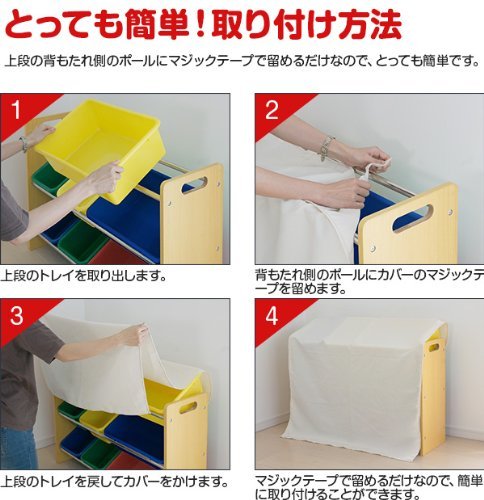 とっても簡単！取り付け方法

上段の背もたれ側のポールにマジックテープで留めるだけなので、とっても簡単です。

1

上段のトレイを取り出します。

2

背もたれ側のポールにカバーのマジックテープを留めます。

3

上段のトレイを戻してカバーをかけます。

4

マジックテープで留めるだけなので、簡単に取り付けることができます。