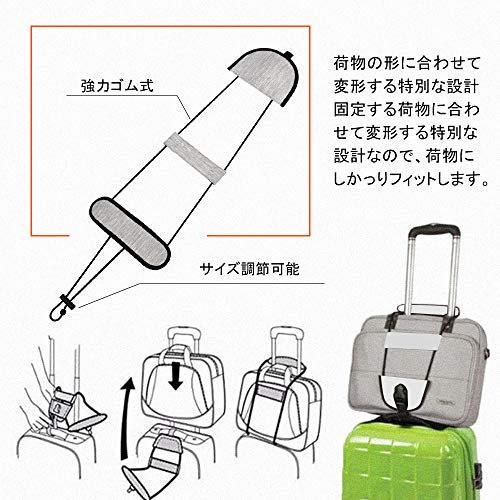 強力ゴム式

サイズ調節可能

荷物の形に合わせて変形する特別な設計
固定する荷物に合わせて変形する特別な設計なので、荷物にしかっりフィットします。