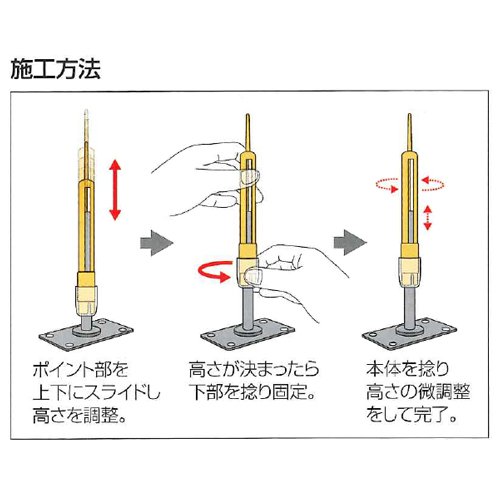 施工方法

ポイント部を上下にスライドし高さを調整。

高さが決まったら下部を捻り固定。

本体を捻り高さの微調整をして完了。