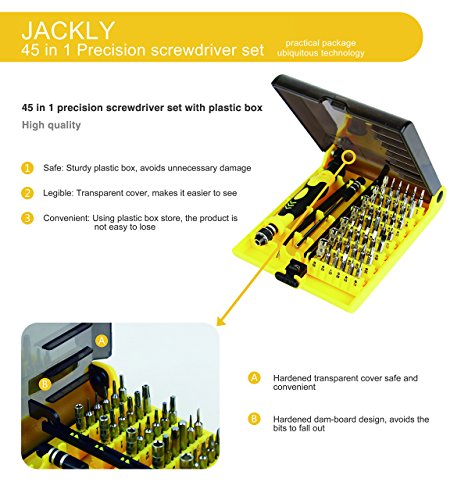 JACKLY
45 in 1 Precision screwdriver set

practical package
ubiquitous technology

45 in 1 precision screwdriver set with plastic box

High quality

1 Safe: Sturdy plastic box, avoids unnecessary damage

2 Legible: Transparent cover, makes it easier to see

3 Convenient: Using plastic box store, the product is not easy to lose

A

B

A Hardened transparent cover safe and convenient

B Hardened dam-board design, avoids the bits to fall out