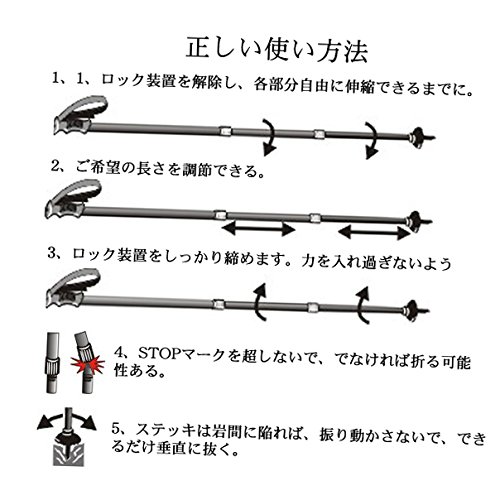 正しい使い方法

1、1、ロック装置を解除し、各部分自由に伸縮できるまでに。

2、ご希望の長さを調節できる。

3、ロック装置をしっかり締めます。力を入れ過ぎないよう

4、STOPマークを超しないで、でなければ折る可能性ある。

5、ステッキは岩間に陥れば、振り動かさないで、できるだけ垂直に抜く。