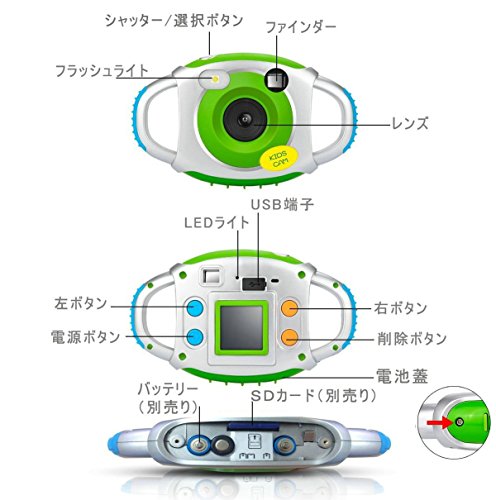 シャッター/選択ボタン

ファインダー

フラッシュライト

レンズ

KIDS CAM

USB端子

LEDライト

左ボタン

右ボタン

電源ボタン

削除ボタン

電池蓋

バッテリー（別売り）

SDカード（別売り）