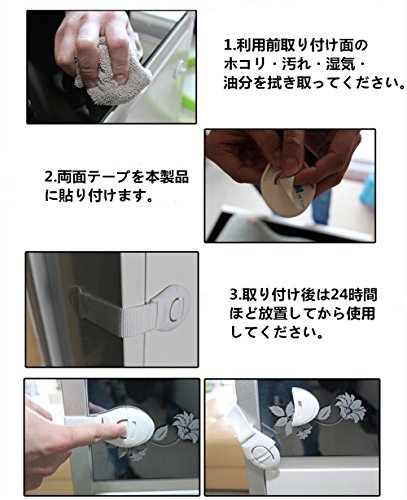 1.利用前取り付け面のホコリ・汚れ・湿気・油分を拭き取ってください。

2.両面テープを本製品に貼り付けます。

3.取り付け後は24時間ほど放置してから使用してください。