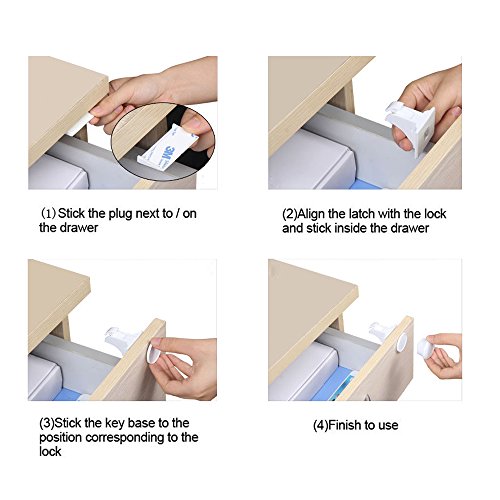 3M

(1) Stick the plug next to / on the drawer

(2)Align the latch with the lock and stick inside the drawer

(3)Stick the key base to the position corresponding to the lock

(4)Finish to use