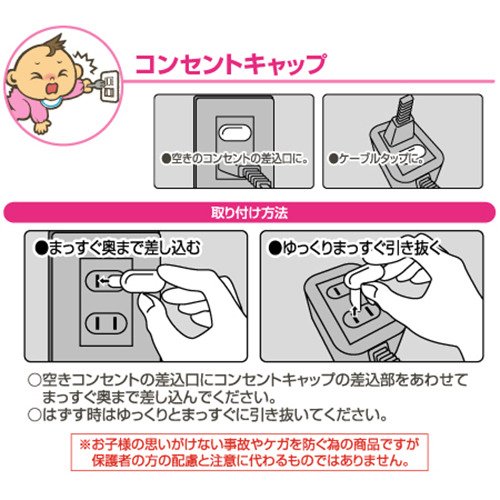 コンセントキャップ

●空きのコンセントの差込口に。

●ケーブルタップに。

取り付け方法

●まっすぐ奥まで差し込む

●ゆっくりまっすぐ引き抜く

○空きコンセントの差込口にコンセントキャップの差込部をあわせてまっすぐ奥まで差し込んでください。
○はずす時はゆっくりとまっすぐに引き抜いてください。

※お子様の思いがけない事故やケガを防ぐ為の商品ですが保護者の方の配慮と注意に代わるものではありません。