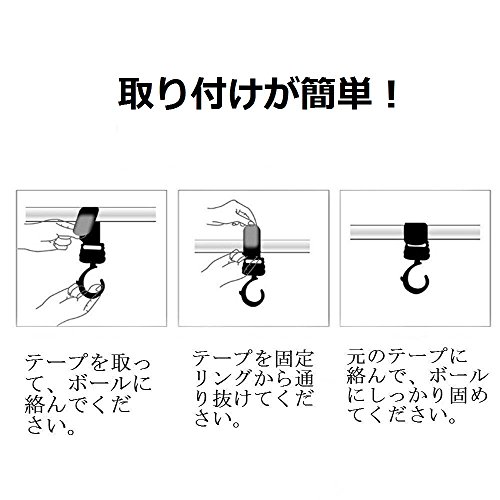 取り付けが簡単！

テープを取って、ボールに絡んでください。

テープを固定リングから通り抜けてください。

元のテープに絡んで、ボールにしっかり固めてください。