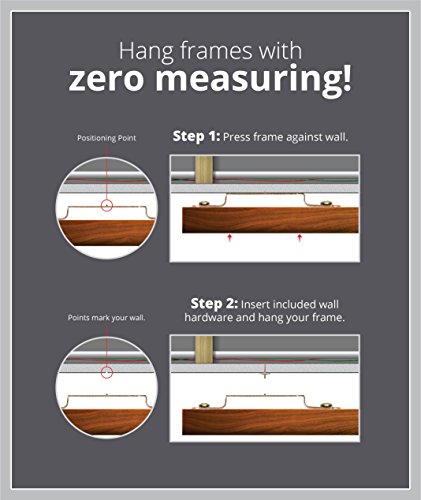 Hang frames with
zero measuring!

Positioning Point

Step 1: Press frame against wall.

Points mark your wall.

Step 2: Insert included wall hardware and hang your frame.