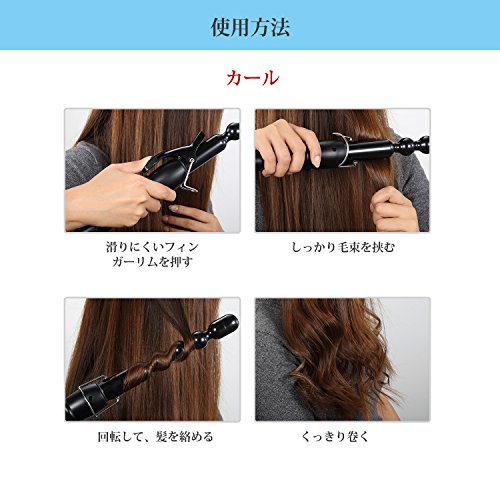 使用方法

カール

滑りにくいフィンガーリムを押す

しっかり毛束を挟む

回転して、髪を絡める

くっきり巻く