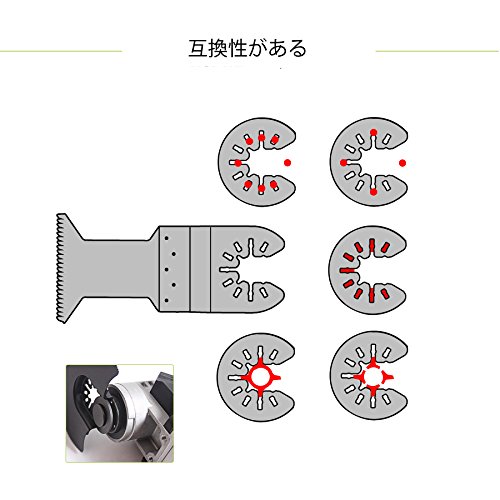 互換性がある