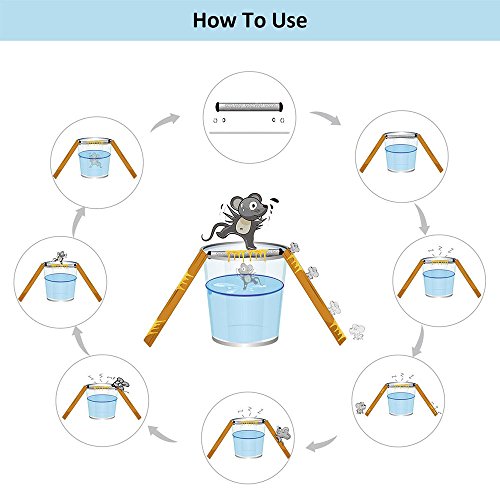 How To Use