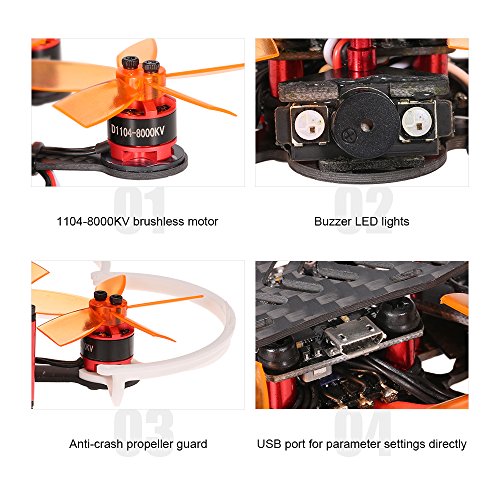 D1104-8000KV

01

1104-8000KV brushless motor

02

Buzzer LED lights

KV

03

Anti-crash propeller guard

04

USB port for parameter settings directly