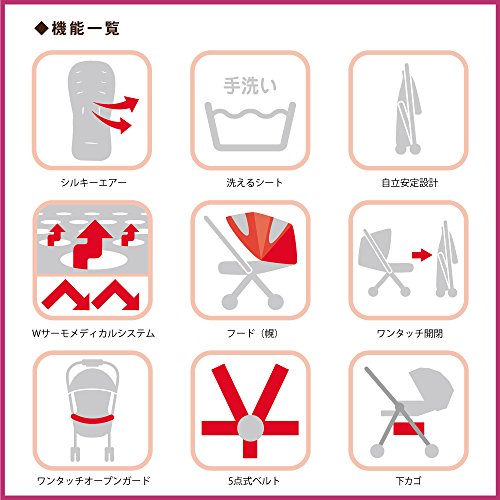 ◆機能一覧

シルキーエアー

手洗い

洗えるシート

自立安定設計

Wサーモメディカルシステム

フード（幌）

ワンタッチ開閉

ワンタッチオープンガード

5点式ベルト

下カゴ